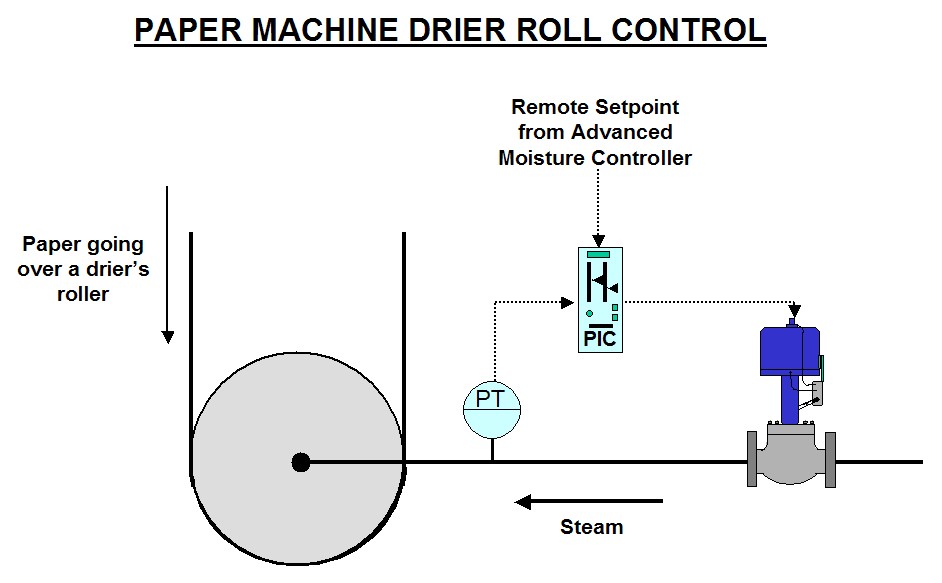 PAPER MACHINE DRIER ROLL CONTROL

Remote Setpoint from Advanced Moisture Controller

Paper going over a drier's roller

PIC

PT

Steam